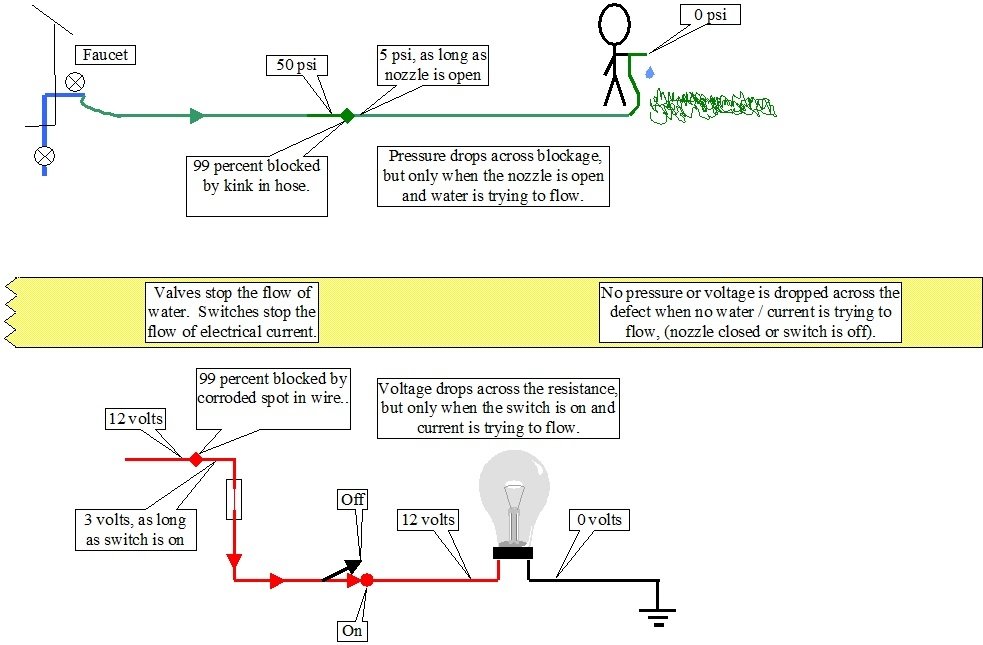 Faucet

50 psi

5 psi, as long as nozzle is open

0 psi

99 percent blocked by kink in hose.

Pressure drops across blockage, but only when the nozzle is open and water is trying to flow.

Valves stop the flow of water. Switches stop the flow of electrical current.

No pressure or voltage is dropped across the defect when no water / current is trying to flow, (nozzle closed or switch is off).

99 percent blocked by corroded spot in wire..

12 volts

Voltage drops across the resistance, but only when the switch is on and current is trying to flow.

3 volts, as long as switch is on

Off

12 volts

0 volts

On