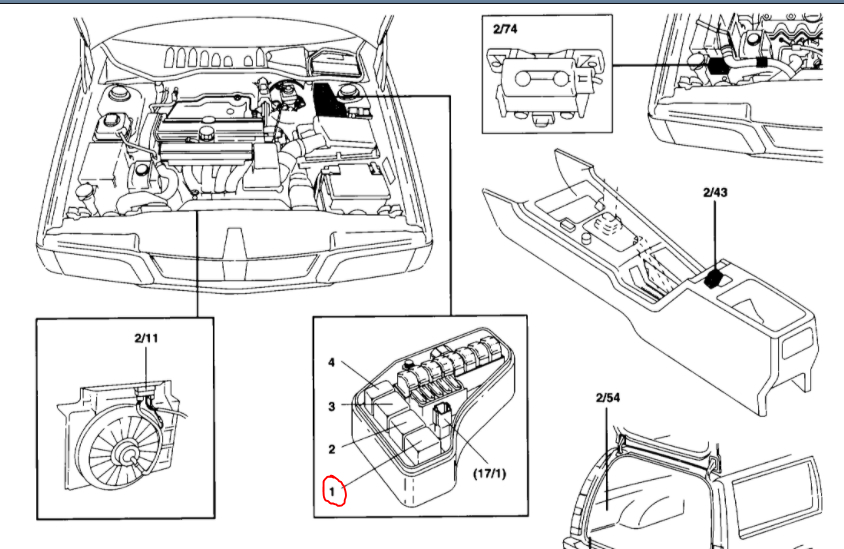 2/74

2/43

2/11

4

3

2

1

(17/1)

2/54