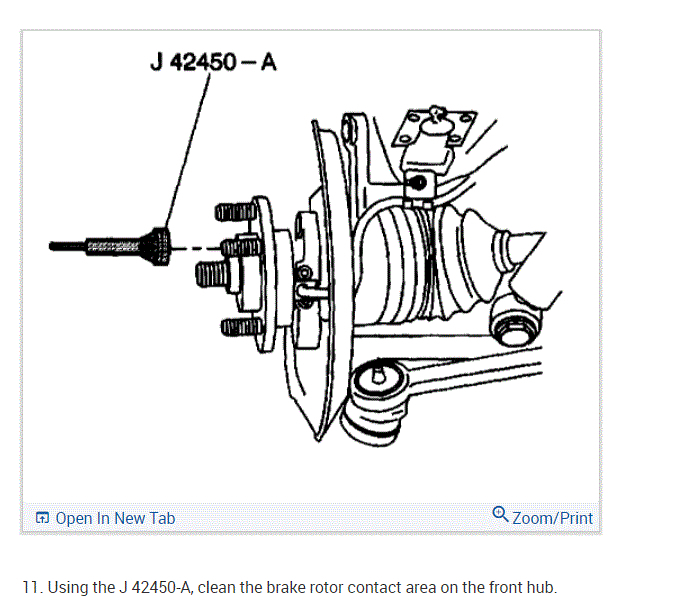 J 42450 – A

Open In New Tab

Zoom/Print

11. Using the J 42450-A, clean the brake rotor contact area on the front hub.