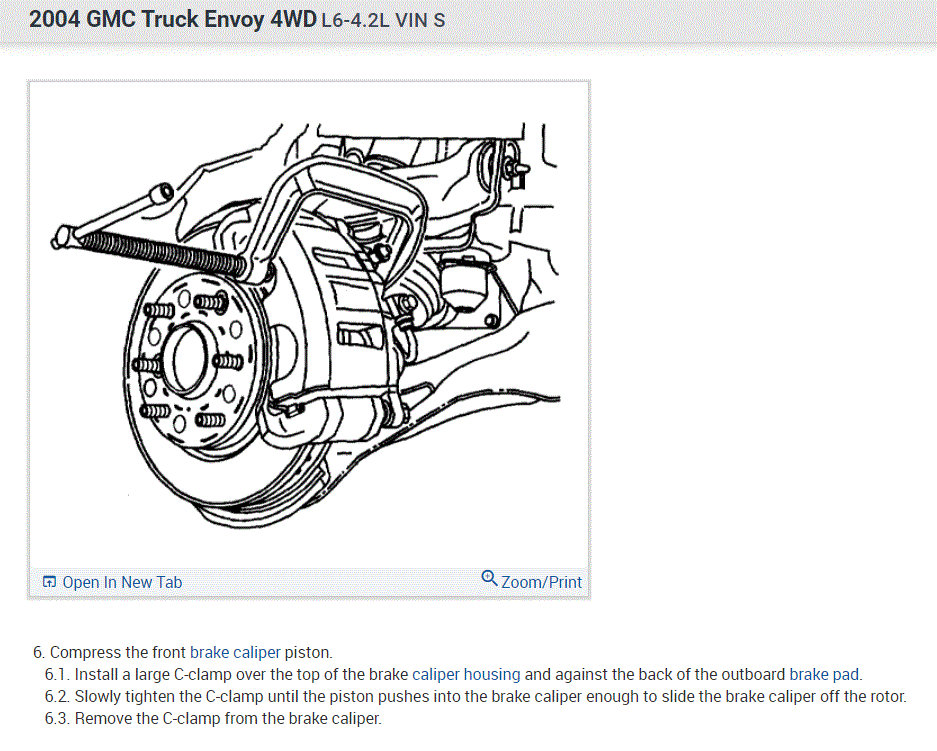 2004 GMC Truck Envoy 4WD L6-4.2L VIN S

Open In New Tab

Zoom/Print

6. Compress the front brake caliper piston.
6.1. Install a large C-clamp over the top of the brake caliper housing and against the back of the outboard brake pad.
6.2. Slowly tighten the C-clamp until the piston pushes into the brake caliper enough to slide the brake caliper off the rotor.
6.3. Remove the C-clamp from the brake caliper.