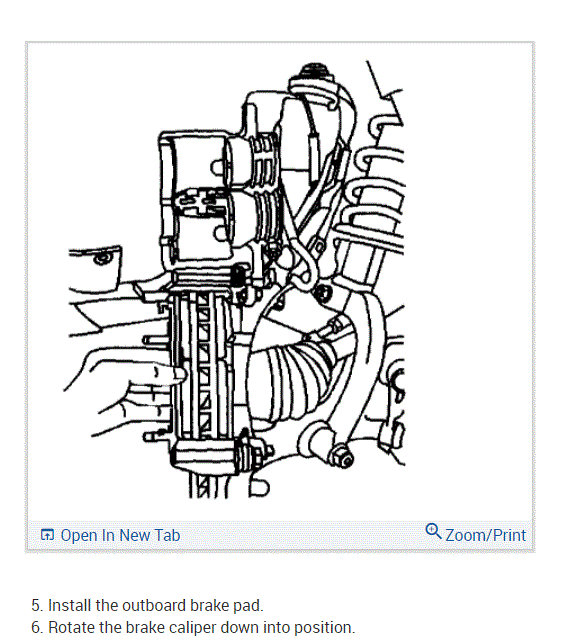 Open In New Tab

Zoom/Print

5. Install the outboard brake pad.
6. Rotate the brake caliper down into position.