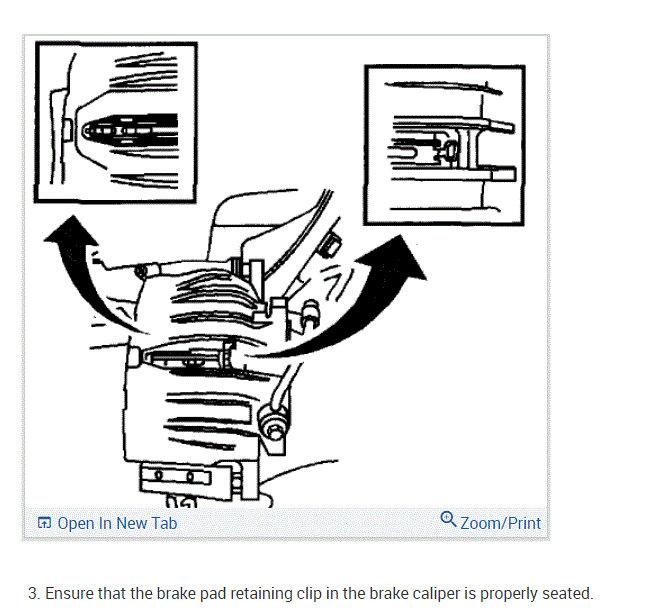 Open In New Tab

Zoom/Print

3. Ensure that the brake pad retaining clip in the brake caliper is properly seated.