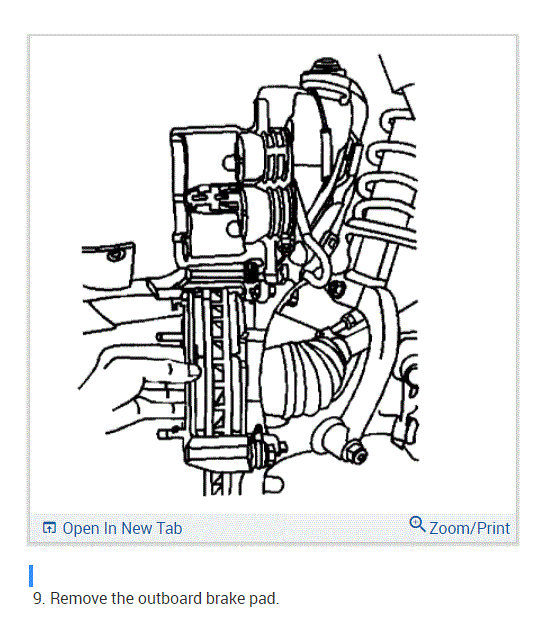 Open In New Tab
Zoom/Print

9. Remove the outboard brake pad.