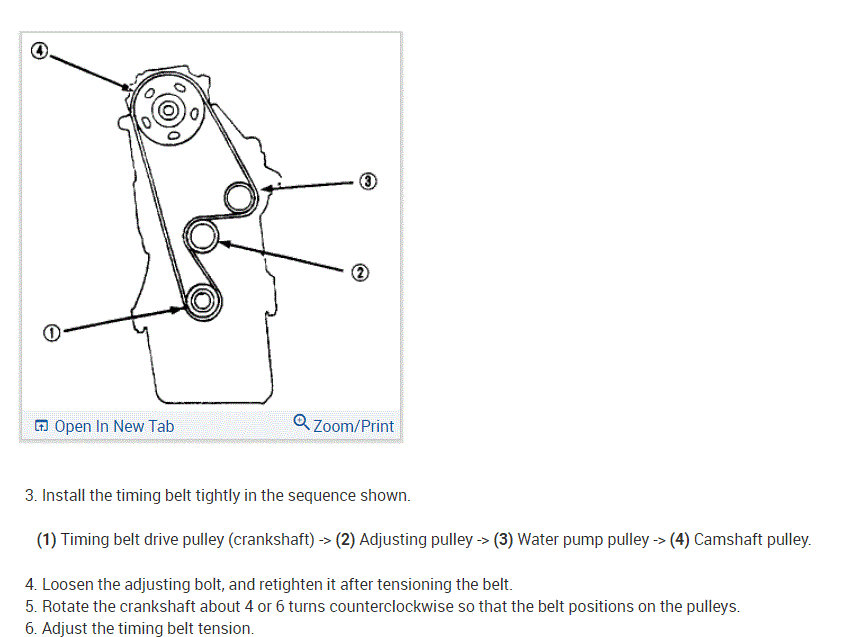 ④

③

②

①

Open In New Tab

Zoom/Print

3. Install the timing belt tightly in the sequence shown.

(1) Timing belt drive pulley (crankshaft) -> (2) Adjusting pulley -> (3) Water pump pulley -> (4) Camshaft pulley.

4. Loosen the adjusting bolt, and retighten it after tensioning the belt.
5. Rotate the crankshaft about 4 or 6 turns counterclockwise so that the belt positions on the pulleys.
6. Adjust the timing belt tension.