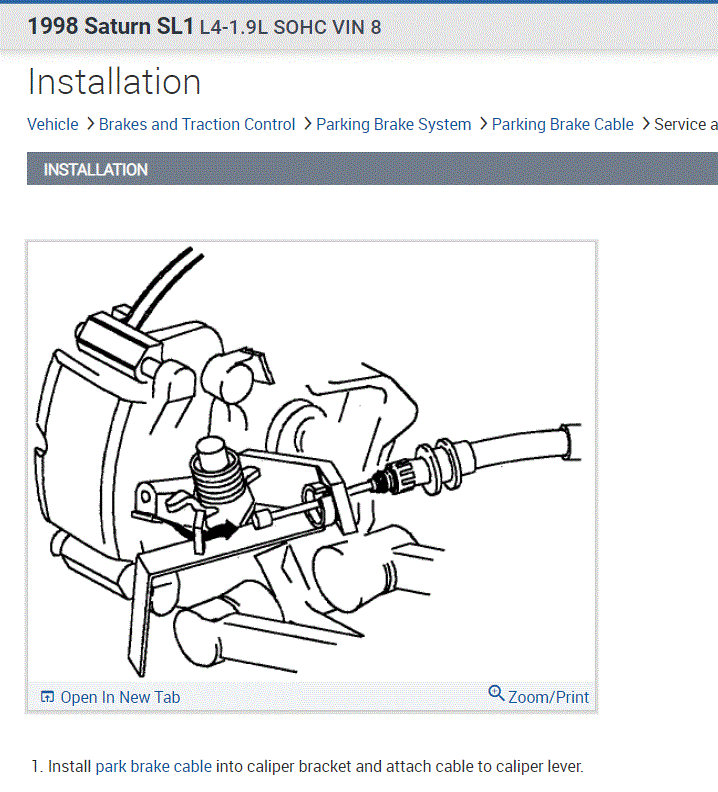 1998 Saturn SL1 L4-1.9L SOHC VIN 8

Installation

Vehicle > Brakes and Traction Control > Parking Brake System > Parking Brake Cable > Service a

INSTALLATION

Open In New Tab

Zoom/Print

1. Install park brake cable into caliper bracket and attach cable to caliper lever.