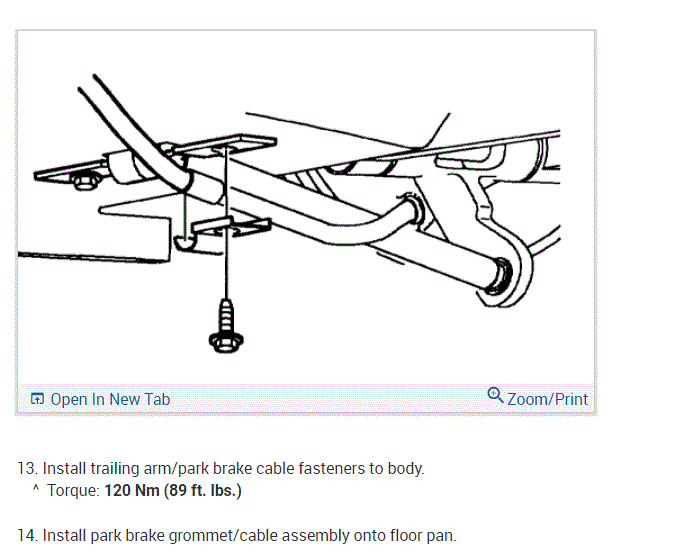 Open In New Tab

Zoom/Print

13. Install trailing arm/park brake cable fasteners to body.
^ Torque: 120 Nm (89 ft. lbs.)

14. Install park brake grommet/cable assembly onto floor pan.