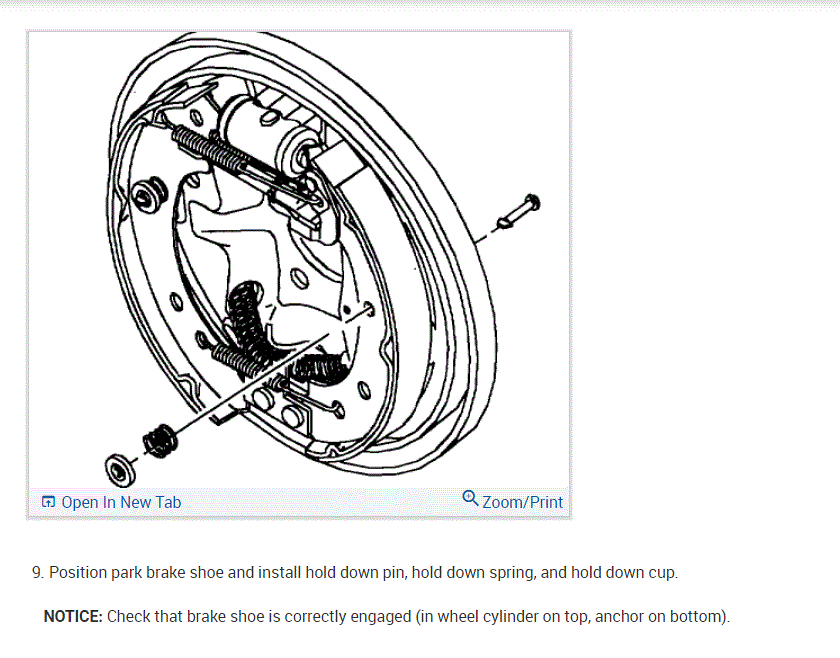 Open In New Tab

Zoom/Print

9. Position park brake shoe and install hold down pin, hold down spring, and hold down cup.

NOTICE: Check that brake shoe is correctly engaged (in wheel cylinder on top, anchor on bottom).