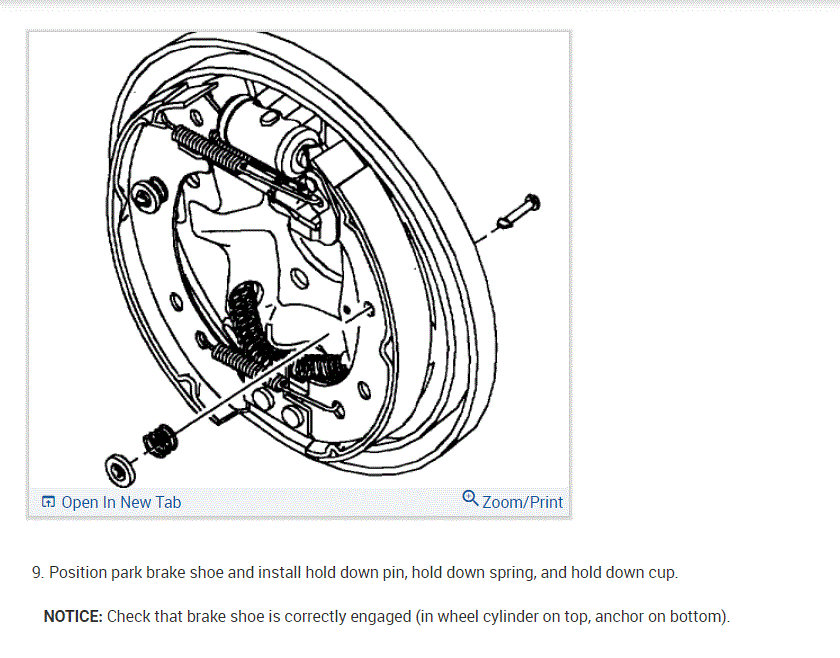 Open In New Tab

Zoom/Print

9. Position park brake shoe and install hold down pin, hold down spring, and hold down cup.

NOTICE: Check that brake shoe is correctly engaged (in wheel cylinder on top, anchor on bottom).