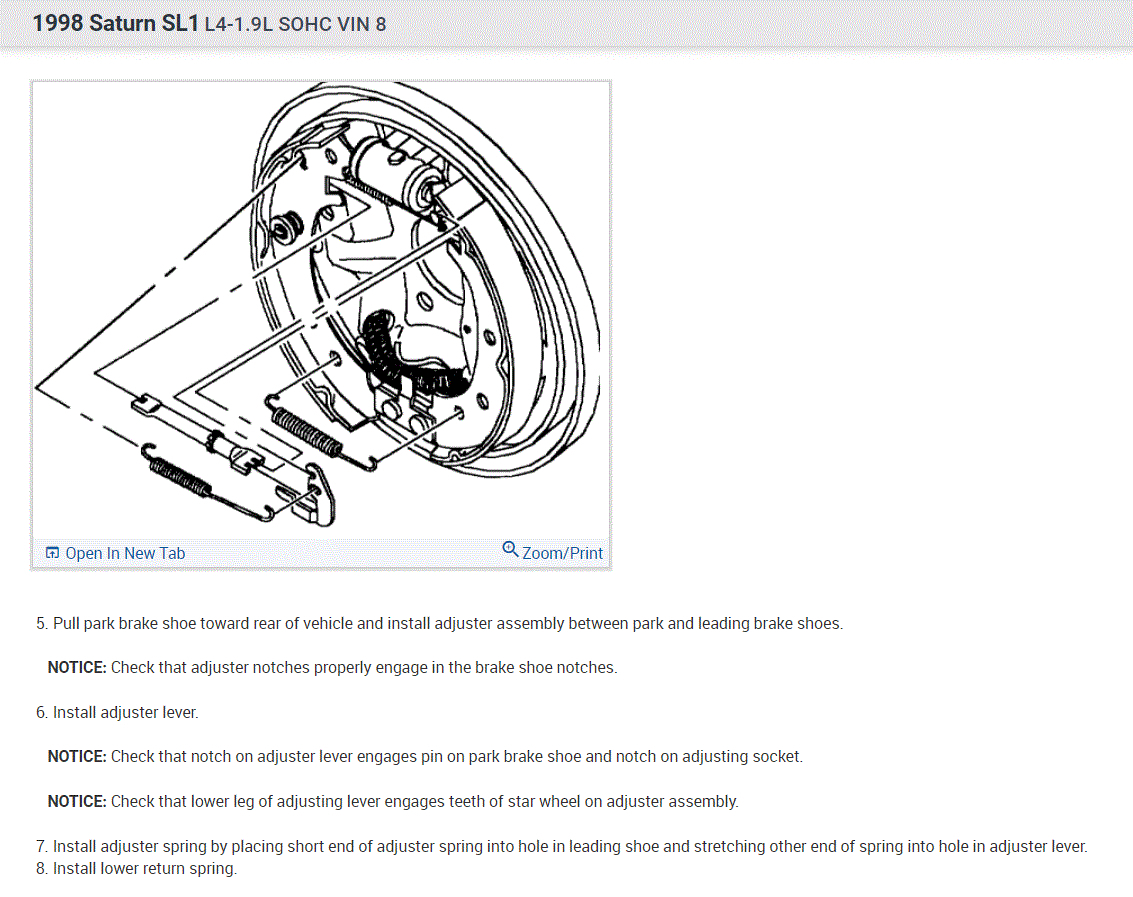 1998 Saturn SL1 L4-1.9L SOHC VIN 8

Open In New Tab

Zoom/Print

5. Pull park brake shoe toward rear of vehicle and install adjuster assembly between park and leading brake shoes.

NOTICE: Check that adjuster notches properly engage in the brake shoe notches.

6. Install adjuster lever.

NOTICE: Check that notch on adjuster lever engages pin on park brake shoe and notch on adjusting socket.

NOTICE: Check that lower leg of adjusting lever engages teeth of star wheel on adjuster assembly.

7. Install adjuster spring by placing short end of adjuster spring into hole in leading shoe and stretching other end of spring into hole in adjuster lever.
8. Install lower return spring.