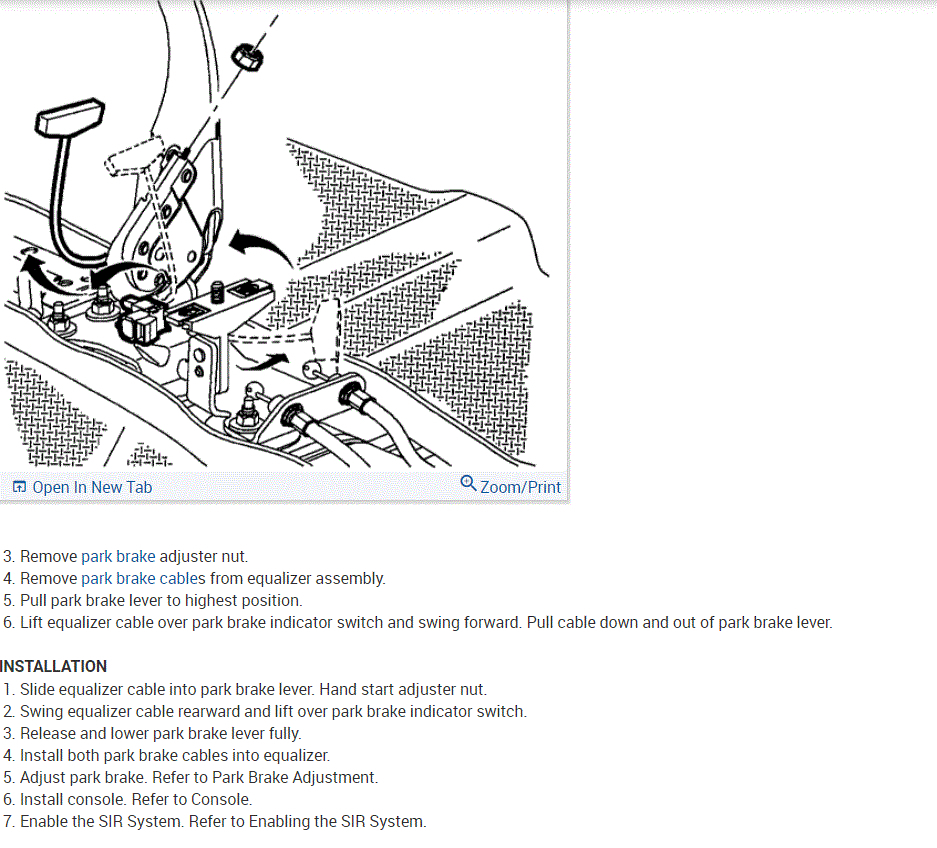 Open In New Tab
Zoom/Print

3. Remove park brake adjuster nut.
4. Remove park brake cables from equalizer assembly.
5. Pull park brake lever to highest position.
6. Lift equalizer cable over park brake indicator switch and swing forward. Pull cable down and out of park brake lever.

INSTALLATION
1. Slide equalizer cable into park brake lever. Hand start adjuster nut.
2. Swing equalizer cable rearward and lift over park brake indicator switch.
3. Release and lower park brake lever fully.
4. Install both park brake cables into equalizer.
5. Adjust park brake. Refer to Park Brake Adjustment.
6. Install console. Refer to Console.
7. Enable the SIR System. Refer to Enabling the SIR System.