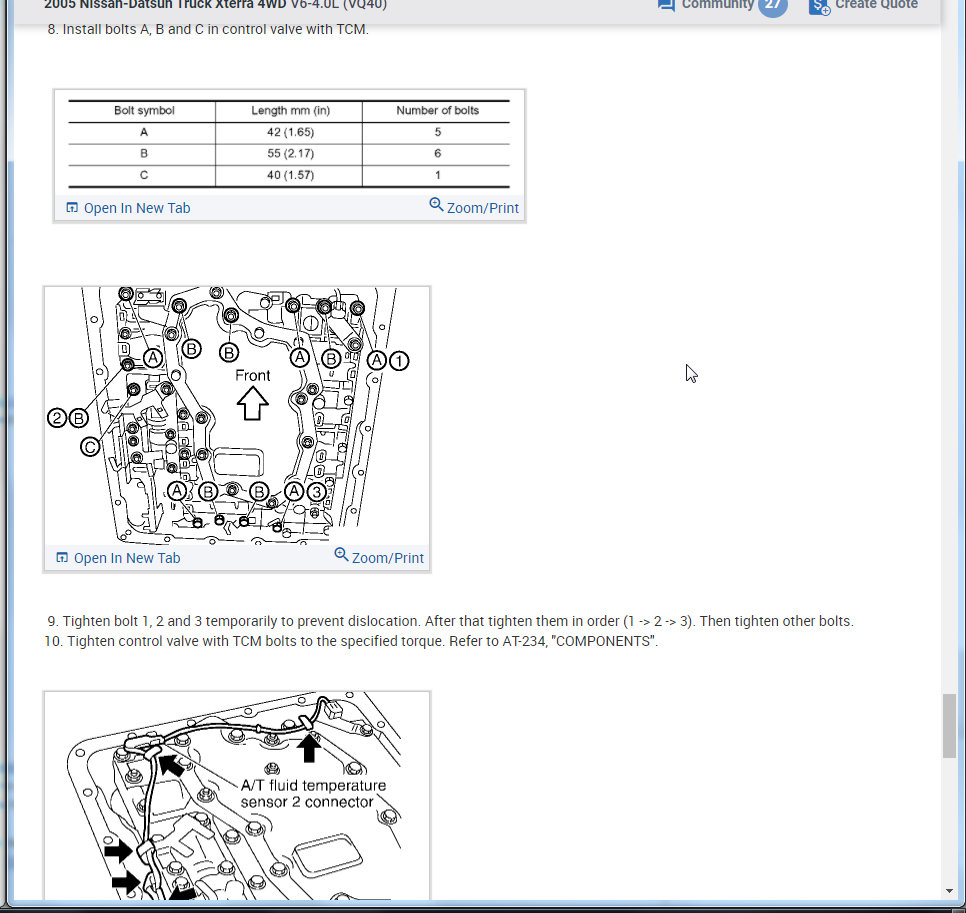 2005 Nissan-Datsun Truck Xterra 4WD V6-4.0L (VQ40) Community 27 Create Quote

8. Install bolts A, B and C in control valve with TCM.

| Bolt symbol | Length mm (in) | Number of bolts |
|---|---|---|
| A | 42 (1.65) | 5 |
| B | 55 (2.17) | 6 |
| C | 40 (1.57) | 1 |

Open In New Tab Zoom/Print

A B B A B A 1
Front
2 B
C
A B B A 3

Open In New Tab Zoom/Print

9. Tighten bolt 1, 2 and 3 temporarily to prevent dislocation. After that tighten them in order (1 -> 2 -> 3). Then tighten other bolts.
10. Tighten control valve with TCM bolts to the specified torque. Refer to AT-234, "COMPONENTS".

A/T fluid temperature sensor 2 connector