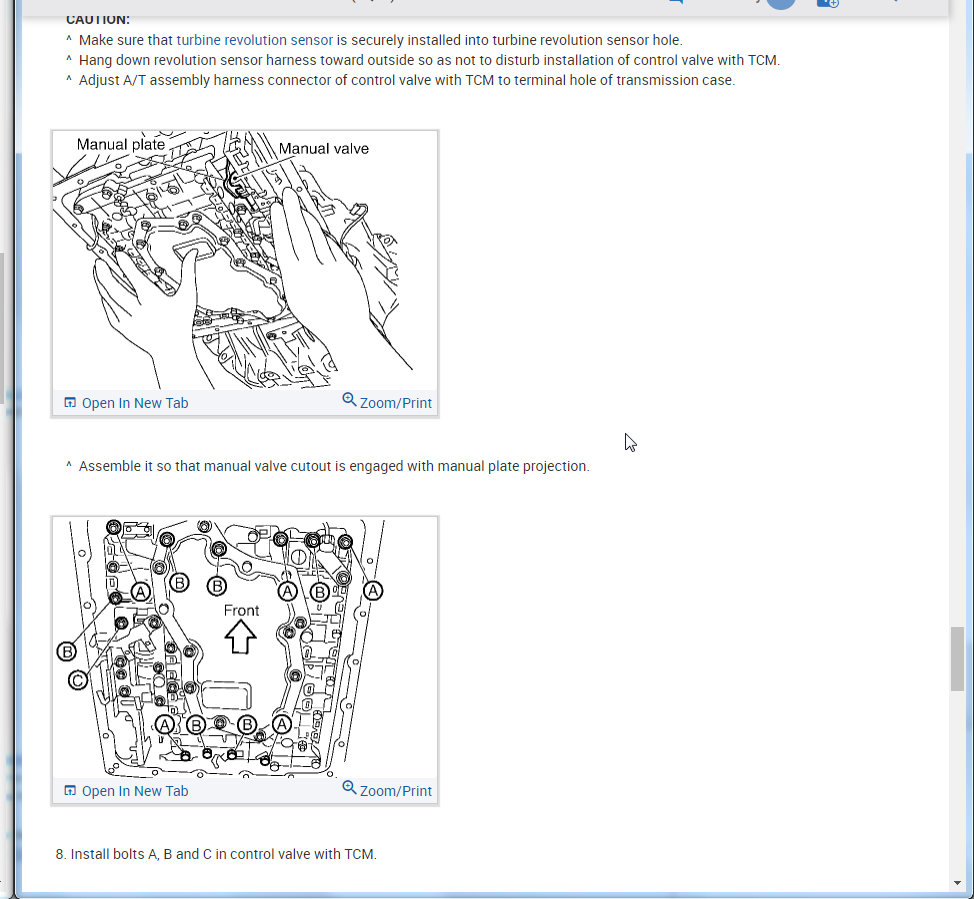 CAUTION:
^ Make sure that turbine revolution sensor is securely installed into turbine revolution sensor hole.
^ Hang down revolution sensor harness toward outside so as not to disturb installation of control valve with TCM.
^ Adjust A/T assembly harness connector of control valve with TCM to terminal hole of transmission case.

Manual plate
Manual valve

Open In New Tab
Zoom/Print

^ Assemble it so that manual valve cutout is engaged with manual plate projection.

A
B
B
A
B
A
Front
B
C
A
B
B
A

Open In New Tab
Zoom/Print

8. Install bolts A, B and C in control valve with TCM.