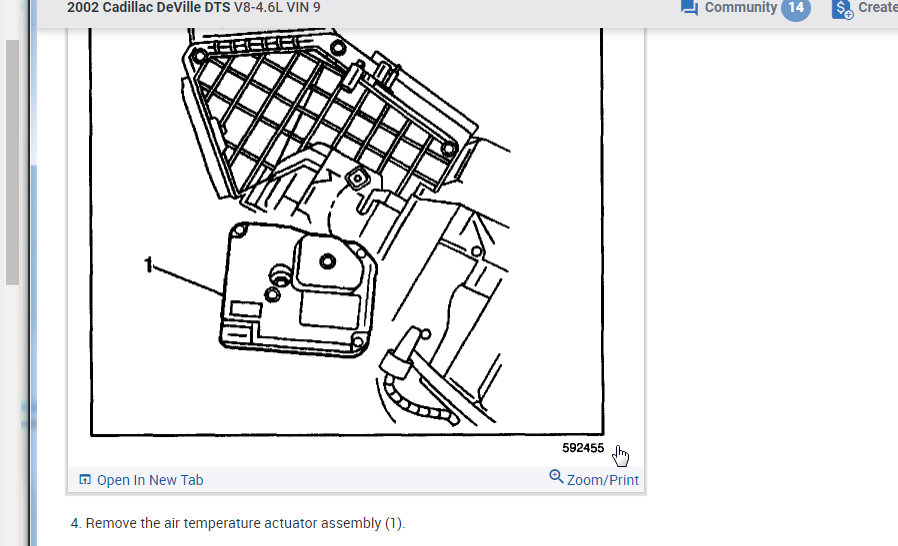 2002 Cadillac DeVille DTS V8-4.6L VIN 9

Community 14

Create

1

592455

Open In New Tab

Zoom/Print

4. Remove the air temperature actuator assembly (1).