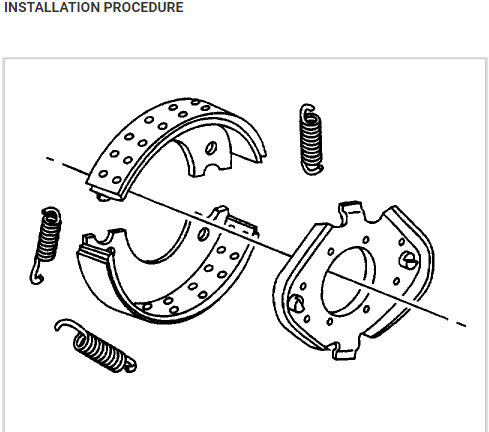 INSTALLATION PROCEDURE