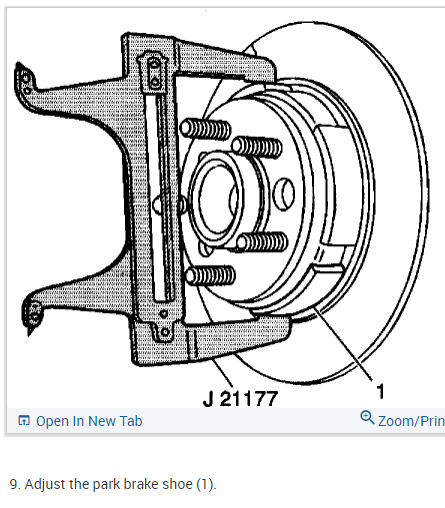 J 21177
1

Open In New Tab
Zoom/Prin

9. Adjust the park brake shoe (1).