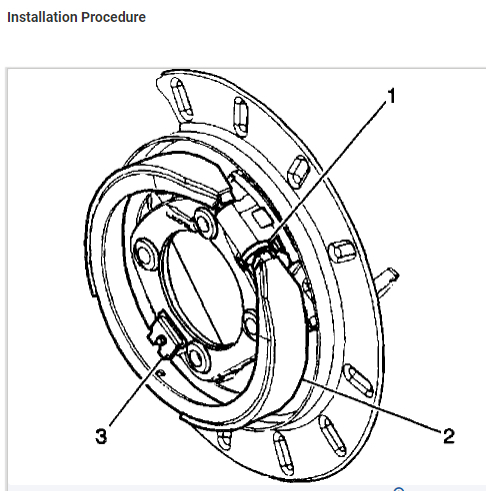 Installation Procedure

1

3

2