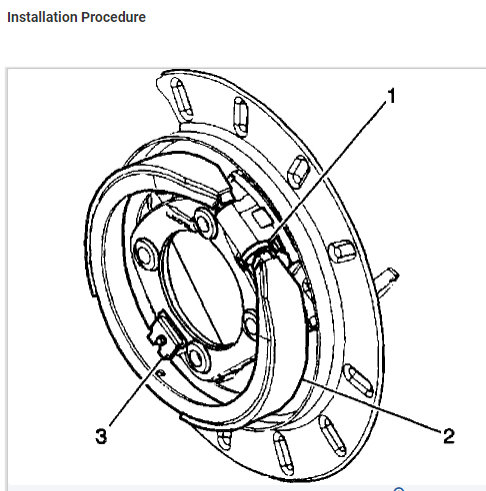 Installation Procedure

1

3

2