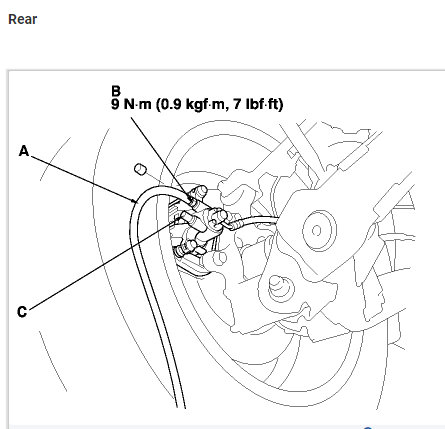 Rear

B
9 N·m (0.9 kgf·m, 7 lbf·ft)

A

C