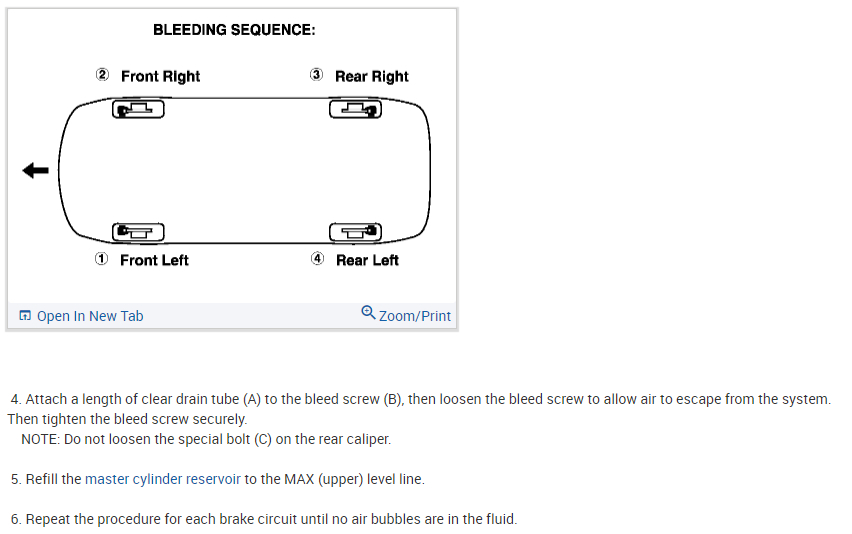 BLEEDING SEQUENCE:

② Front Right

③ Rear Right

① Front Left

④ Rear Left

Open In New Tab

Zoom/Print

4. Attach a length of clear drain tube (A) to the bleed screw (B), then loosen the bleed screw to allow air to escape from the system. Then tighten the bleed screw securely.

NOTE: Do not loosen the special bolt (C) on the rear caliper.

5. Refill the master cylinder reservoir to the MAX (upper) level line.

6. Repeat the procedure for each brake circuit until no air bubbles are in the fluid.