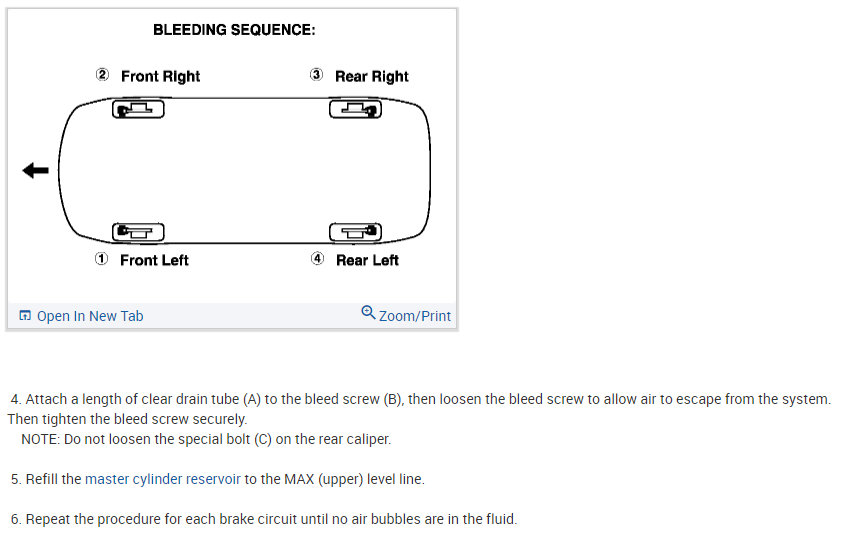 BLEEDING SEQUENCE:

② Front Right

③ Rear Right

① Front Left

④ Rear Left

Open In New Tab

Zoom/Print

4. Attach a length of clear drain tube (A) to the bleed screw (B), then loosen the bleed screw to allow air to escape from the system. Then tighten the bleed screw securely.

NOTE: Do not loosen the special bolt (C) on the rear caliper.

5. Refill the master cylinder reservoir to the MAX (upper) level line.

6. Repeat the procedure for each brake circuit until no air bubbles are in the fluid.