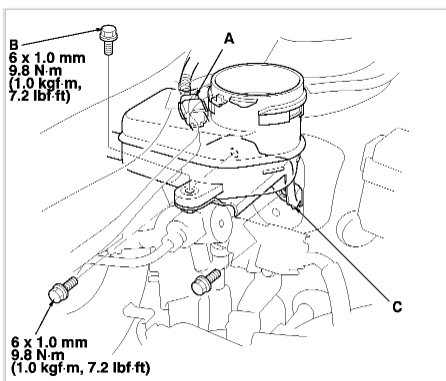 B
6 x 1.0 mm
9.8 N·m
(1.0 kgf·m,
7.2 lbf·ft)

A

C

6 x 1.0 mm
9.8 N·m
(1.0 kgf·m, 7.2 lbf·ft)