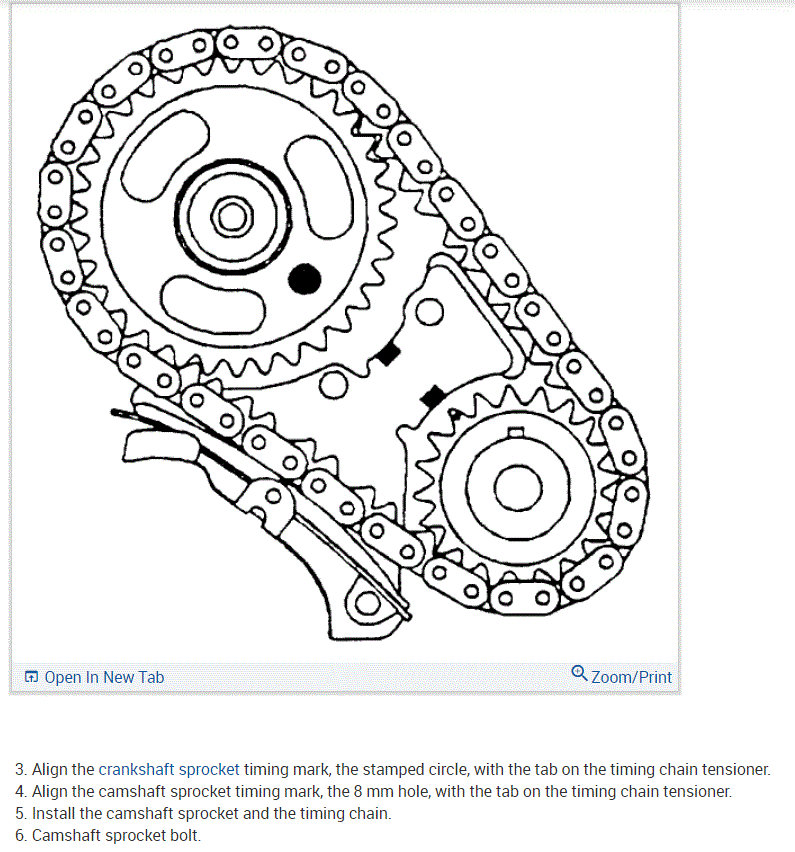 Open In New Tab

Zoom/Print

3. Align the crankshaft sprocket timing mark, the stamped circle, with the tab on the timing chain tensioner.
4. Align the camshaft sprocket timing mark, the 8 mm hole, with the tab on the timing chain tensioner.
5. Install the camshaft sprocket and the timing chain.
6. Camshaft sprocket bolt.