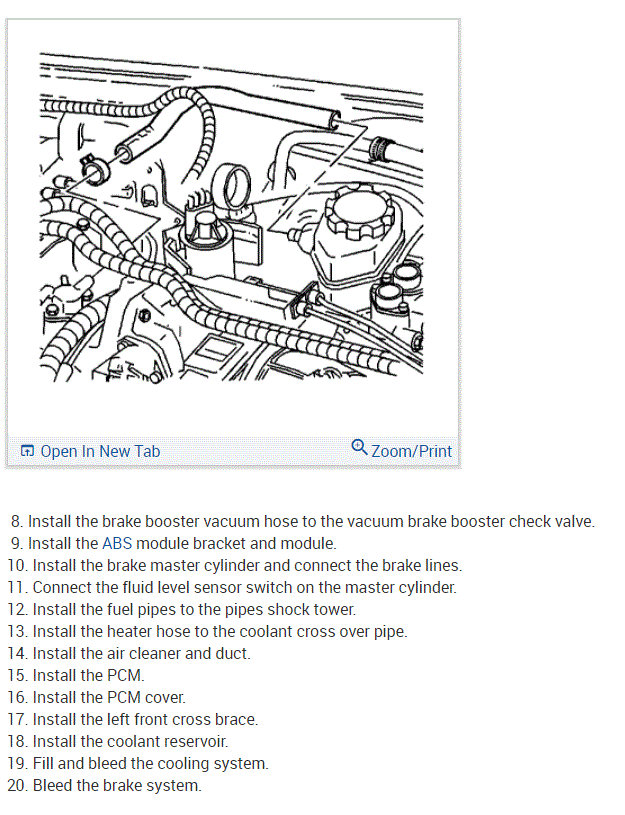 Open In New Tab

Zoom/Print

8. Install the brake booster vacuum hose to the vacuum brake booster check valve.
9. Install the ABS module bracket and module.
10. Install the brake master cylinder and connect the brake lines.
11. Connect the fluid level sensor switch on the master cylinder.
12. Install the fuel pipes to the pipes shock tower.
13. Install the heater hose to the coolant cross over pipe.
14. Install the air cleaner and duct.
15. Install the PCM.
16. Install the PCM cover.
17. Install the left front cross brace.
18. Install the coolant reservoir.
19. Fill and bleed the cooling system.
20. Bleed the brake system.