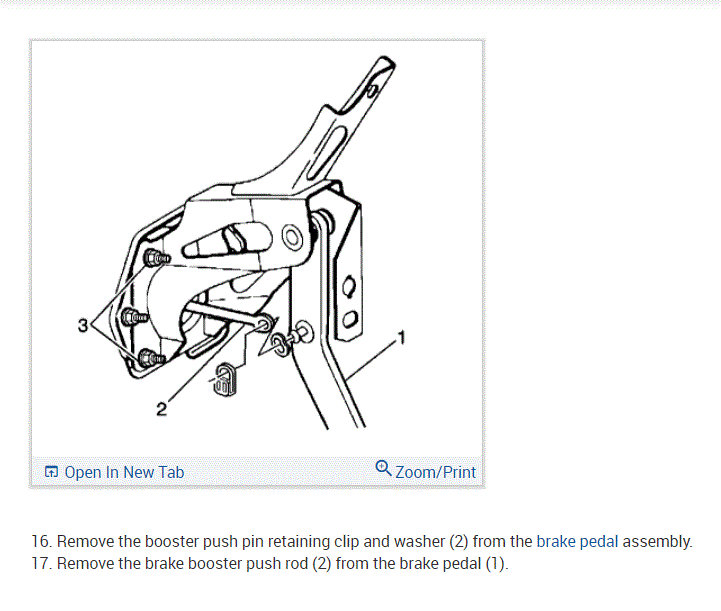 3

2

1

Open In New Tab

Zoom/Print

16. Remove the booster push pin retaining clip and washer (2) from the brake pedal assembly.
17. Remove the brake booster push rod (2) from the brake pedal (1).