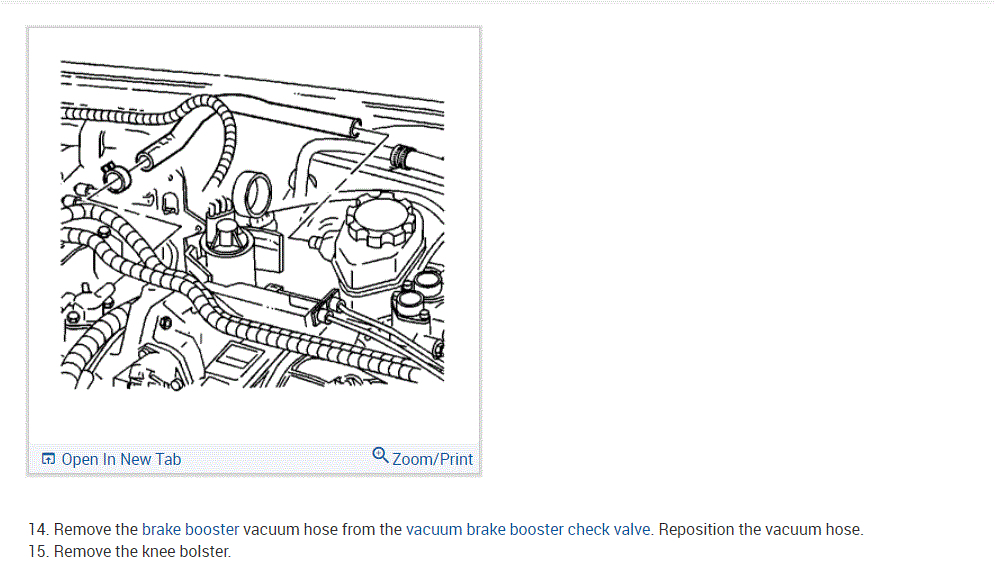 Open In New Tab
Zoom/Print

14. Remove the brake booster vacuum hose from the vacuum brake booster check valve. Reposition the vacuum hose.
15. Remove the knee bolster.