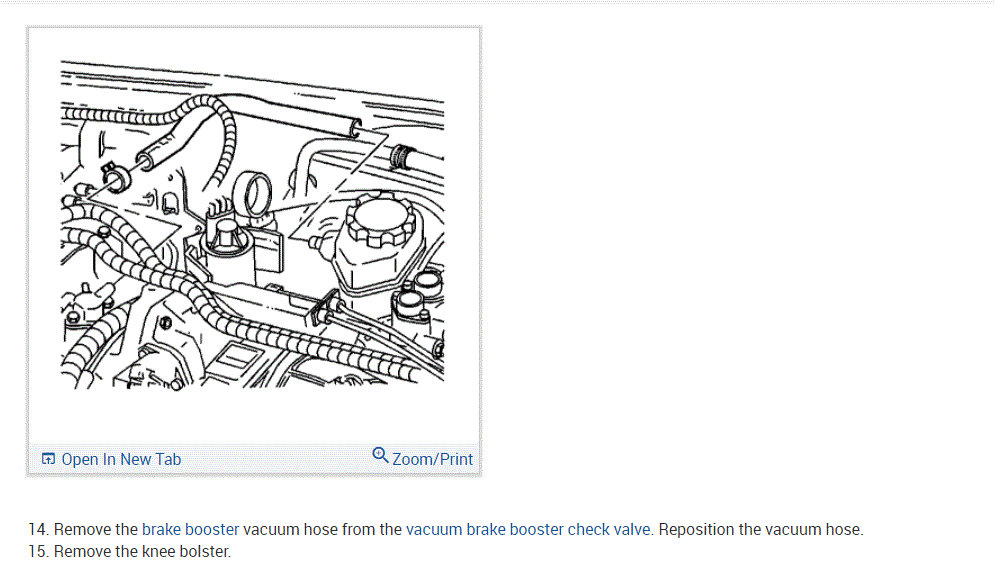 Open In New Tab
Zoom/Print

14. Remove the brake booster vacuum hose from the vacuum brake booster check valve. Reposition the vacuum hose.
15. Remove the knee bolster.