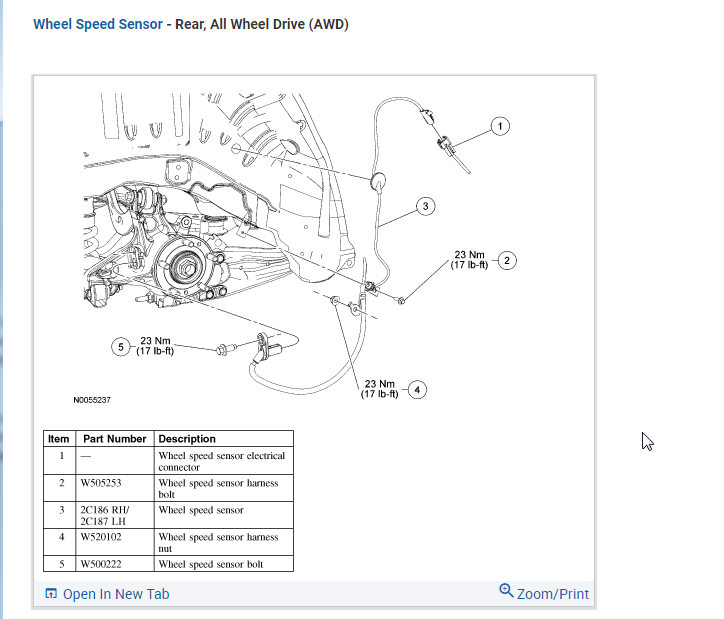 Wheel Speed Sensor - Rear, All Wheel Drive (AWD)

1

3

23 Nm
(17 lb-ft)
2

5
23 Nm
(17 lb-ft)

23 Nm
(17 lb-ft)
4

N0055237

| Item | Part Number | Description |
|---|---|---|
| 1 | — | Wheel speed sensor electrical connector |
| 2 | W505253 | Wheel speed sensor harness bolt |
| 3 | 2C186 RH/ 2C187 LH | Wheel speed sensor |
| 4 | W520102 | Wheel speed sensor harness nut |
| 5 | W500222 | Wheel speed sensor bolt |

Open In New Tab

Zoom/Print