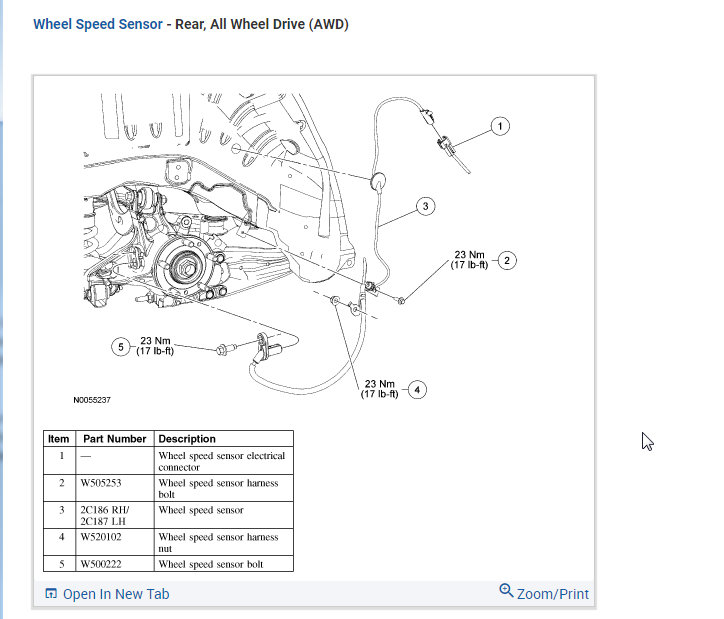 Wheel Speed Sensor - Rear, All Wheel Drive (AWD)

1

3

23 Nm (17 lb-ft) 2

5 23 Nm (17 lb-ft)

23 Nm (17 lb-ft) 4

N0055237

| Item | Part Number | Description |
|---|---|---|
| 1 | — | Wheel speed sensor electrical connector |
| 2 | W505253 | Wheel speed sensor harness bolt |
| 3 | 2C186 RH/ 2C187 LH | Wheel speed sensor |
| 4 | W520102 | Wheel speed sensor harness nut |
| 5 | W500222 | Wheel speed sensor bolt |

Open In New Tab

Zoom/Print