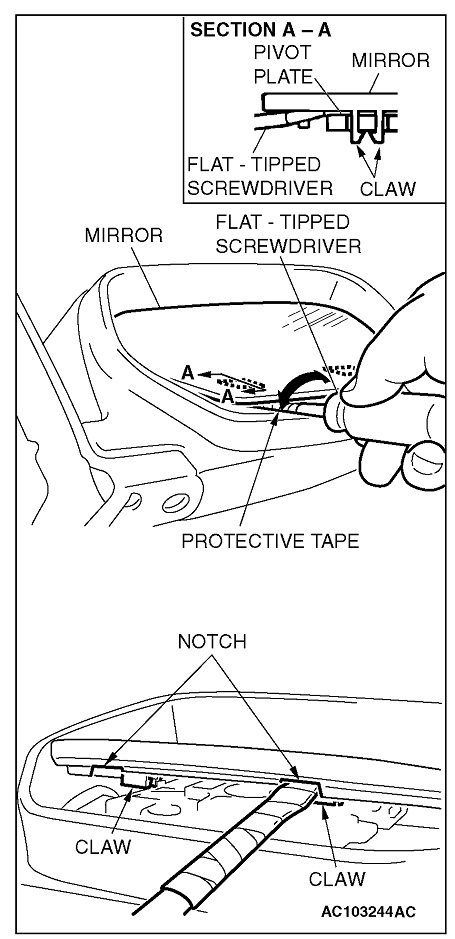 SECTION A – A
PIVOT PLATE
MIRROR
FLAT - TIPPED SCREWDRIVER
CLAW

MIRROR
FLAT - TIPPED SCREWDRIVER
A
A
PROTECTIVE TAPE

NOTCH
CLAW
CLAW
AC103244AC