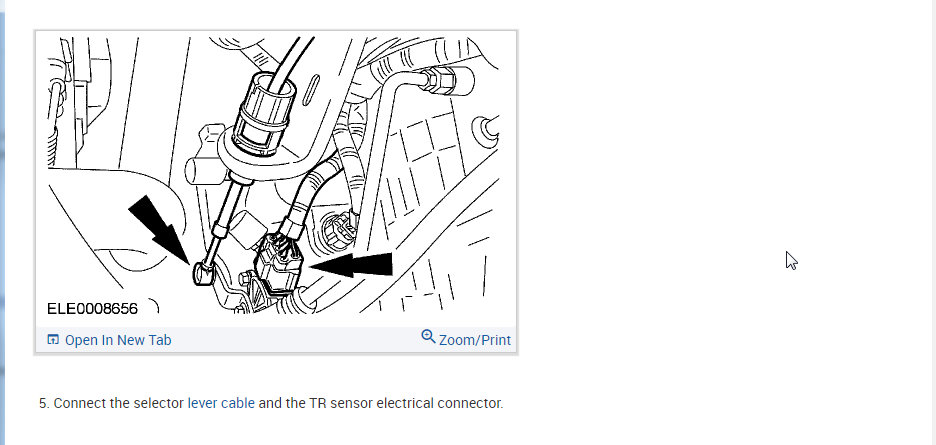 ELE0008656

Open In New Tab

Zoom/Print

5. Connect the selector lever cable and the TR sensor electrical connector.