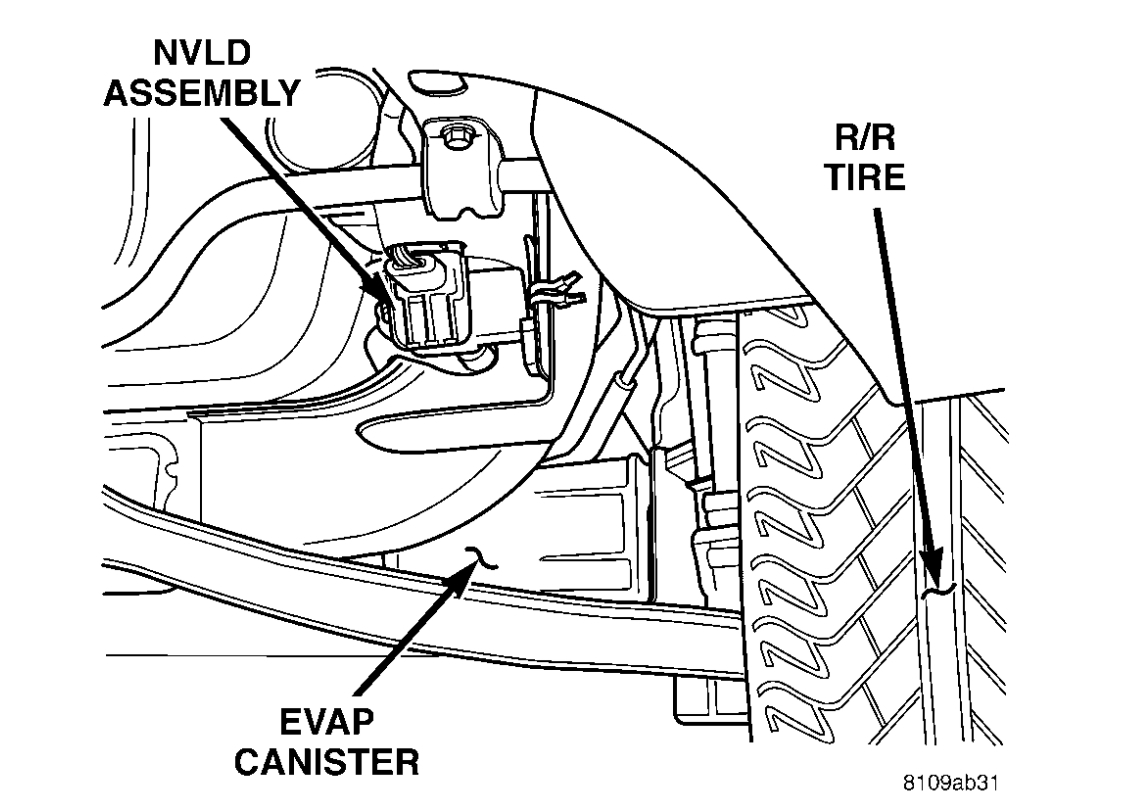 NVLD
ASSEMBLY

R/R
TIRE

EVAP
CANISTER

8109ab31