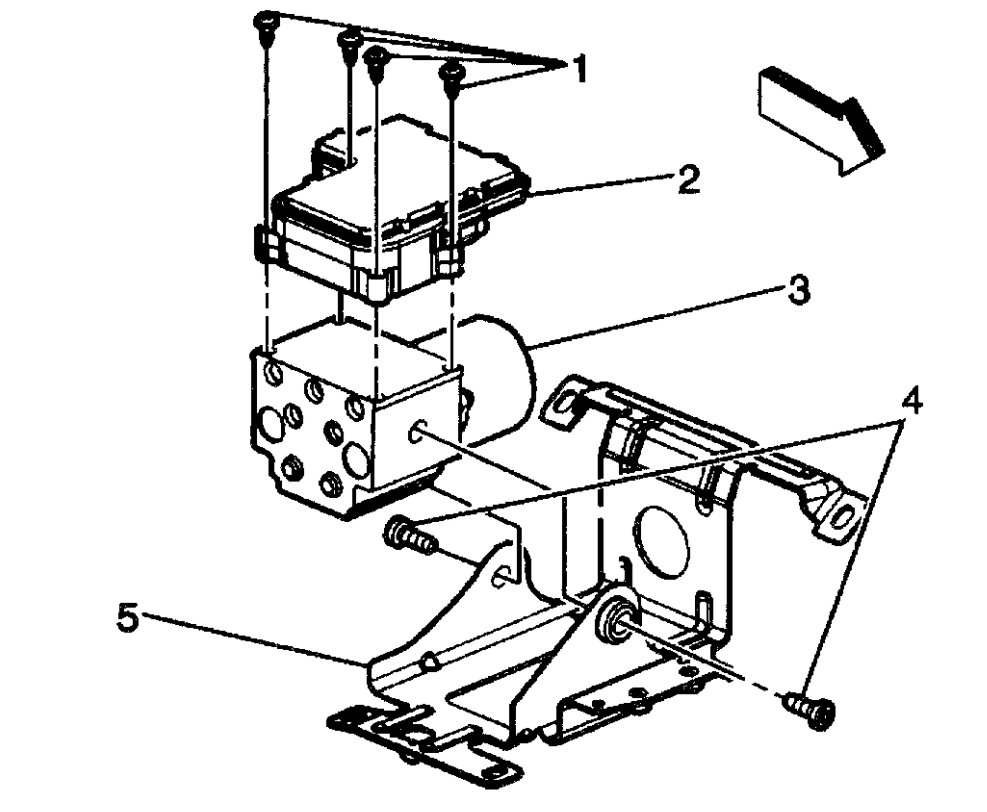 1
2
3
4
5