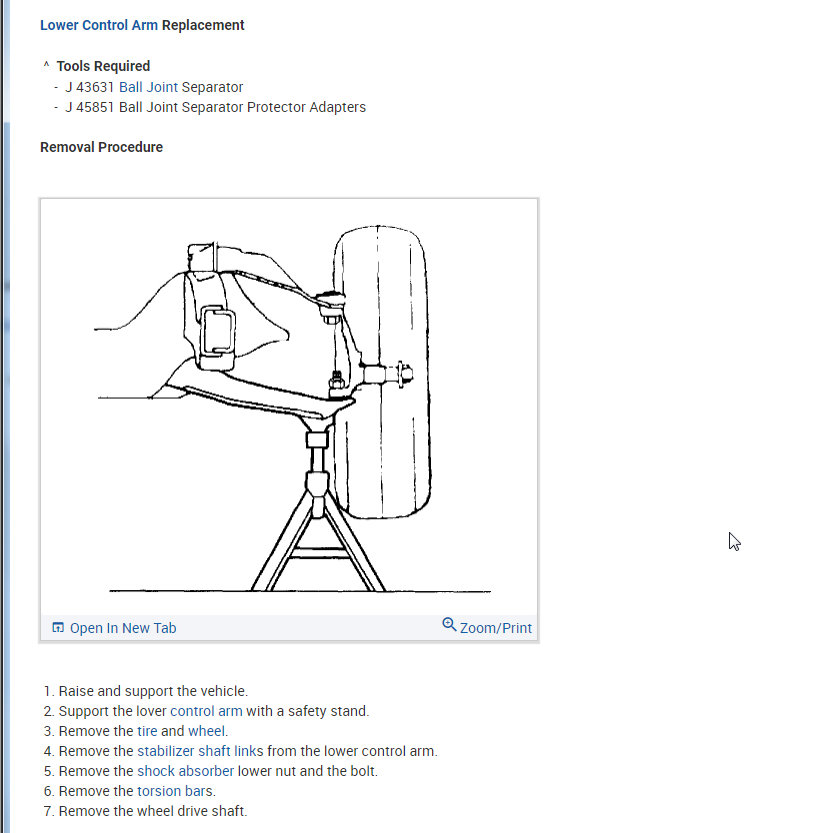 Lower Control Arm Replacement

^ Tools Required
- J 43631 Ball Joint Separator
- J 45851 Ball Joint Separator Protector Adapters

Removal Procedure

Open In New Tab

Zoom/Print

1. Raise and support the vehicle.
2. Support the lover control arm with a safety stand.
3. Remove the tire and wheel.
4. Remove the stabilizer shaft links from the lower control arm.
5. Remove the shock absorber lower nut and the bolt.
6. Remove the torsion bars.
7. Remove the wheel drive shaft.