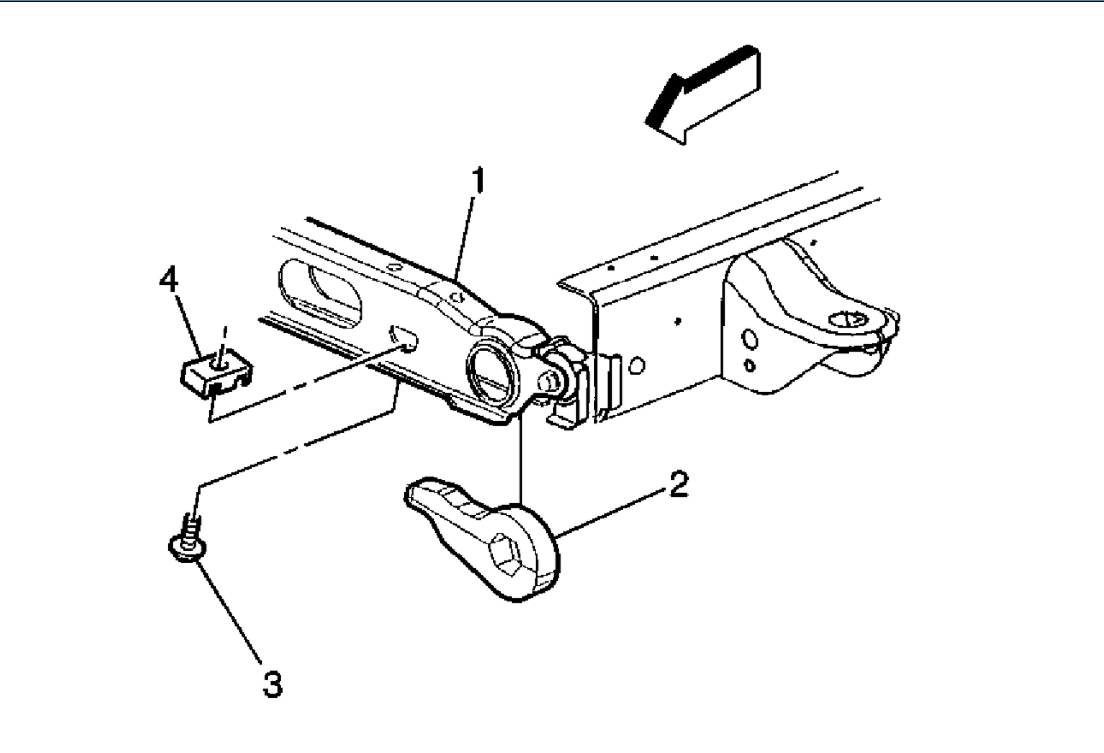 1
4
2
3