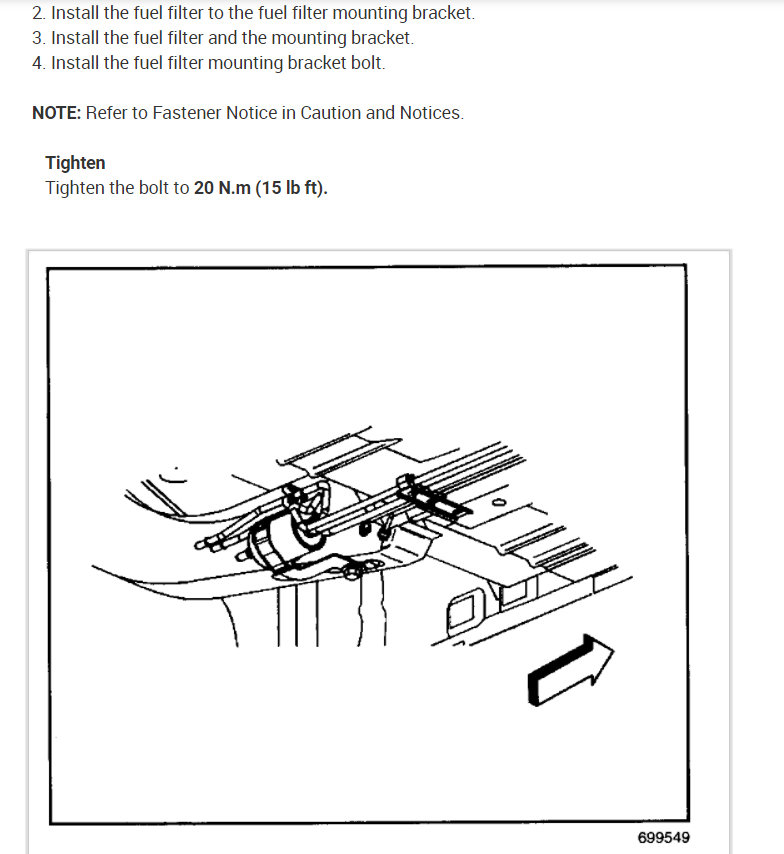 2. Install the fuel filter to the fuel filter mounting bracket.
3. Install the fuel filter and the mounting bracket.
4. Install the fuel filter mounting bracket bolt.

NOTE: Refer to Fastener Notice in Caution and Notices.

Tighten
Tighten the bolt to 20 N.m (15 lb ft).

699549