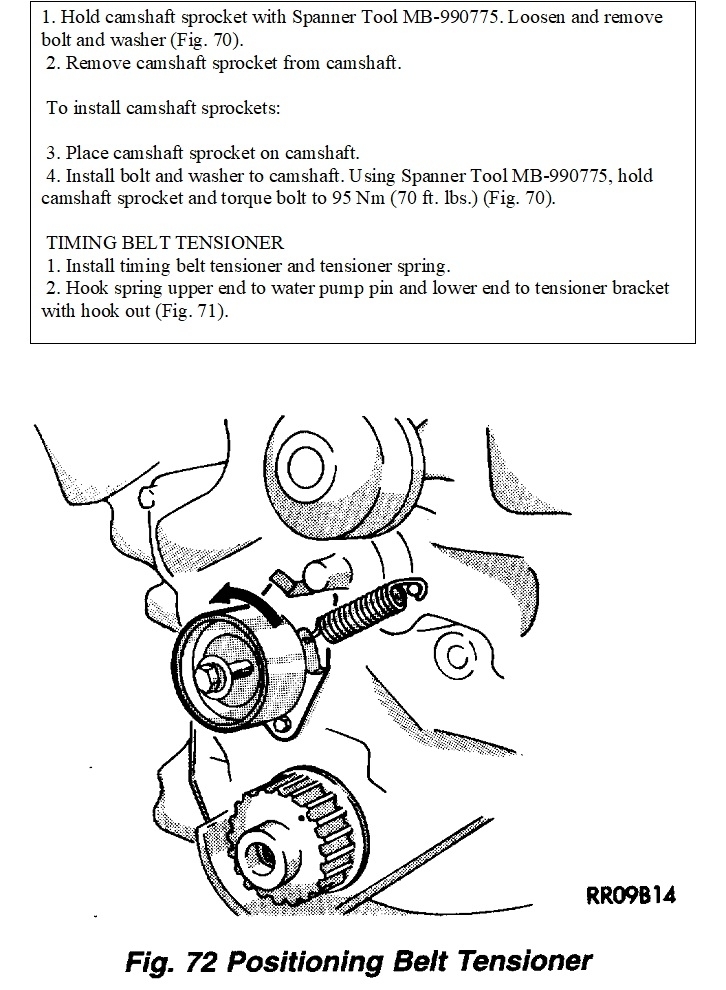 1. Hold camshaft sprocket with Spanner Tool MB-990775. Loosen and remove bolt and washer (Fig. 70).
2. Remove camshaft sprocket from camshaft.

To install camshaft sprockets:

3. Place camshaft sprocket on camshaft.
4. Install bolt and washer to camshaft. Using Spanner Tool MB-990775, hold camshaft sprocket and torque bolt to 95 Nm (70 ft. lbs.) (Fig. 70).

TIMING BELT TENSIONER
1. Install timing belt tensioner and tensioner spring.
2. Hook spring upper end to water pump pin and lower end to tensioner bracket with hook out (Fig. 71).

RR09B14

Fig. 72 Positioning Belt Tensioner