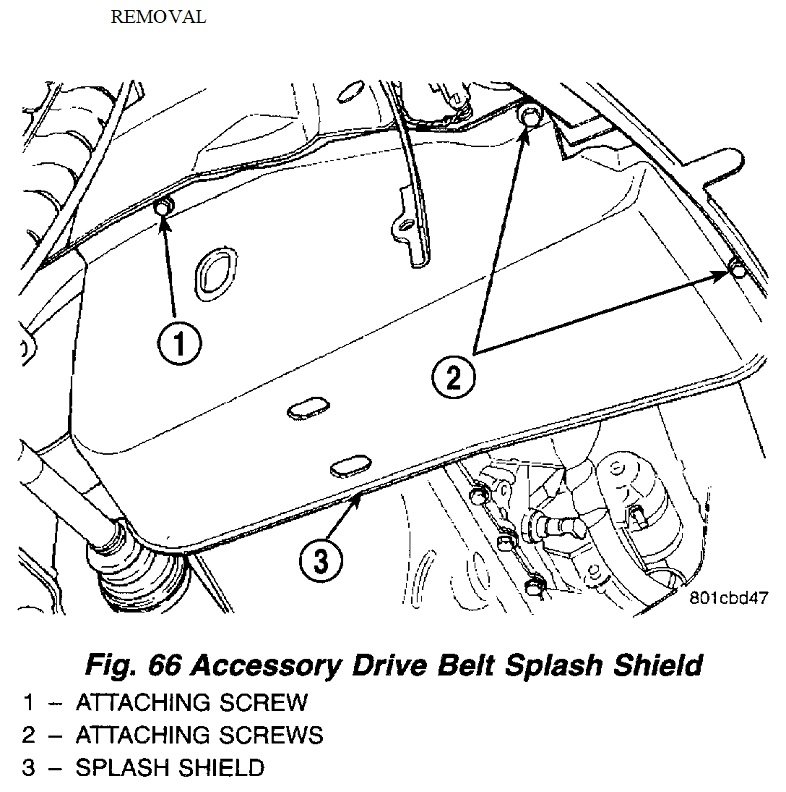 REMOVAL

1

2

3

801cbd47

Fig. 66 Accessory Drive Belt Splash Shield

1 – ATTACHING SCREW
2 – ATTACHING SCREWS
3 – SPLASH SHIELD