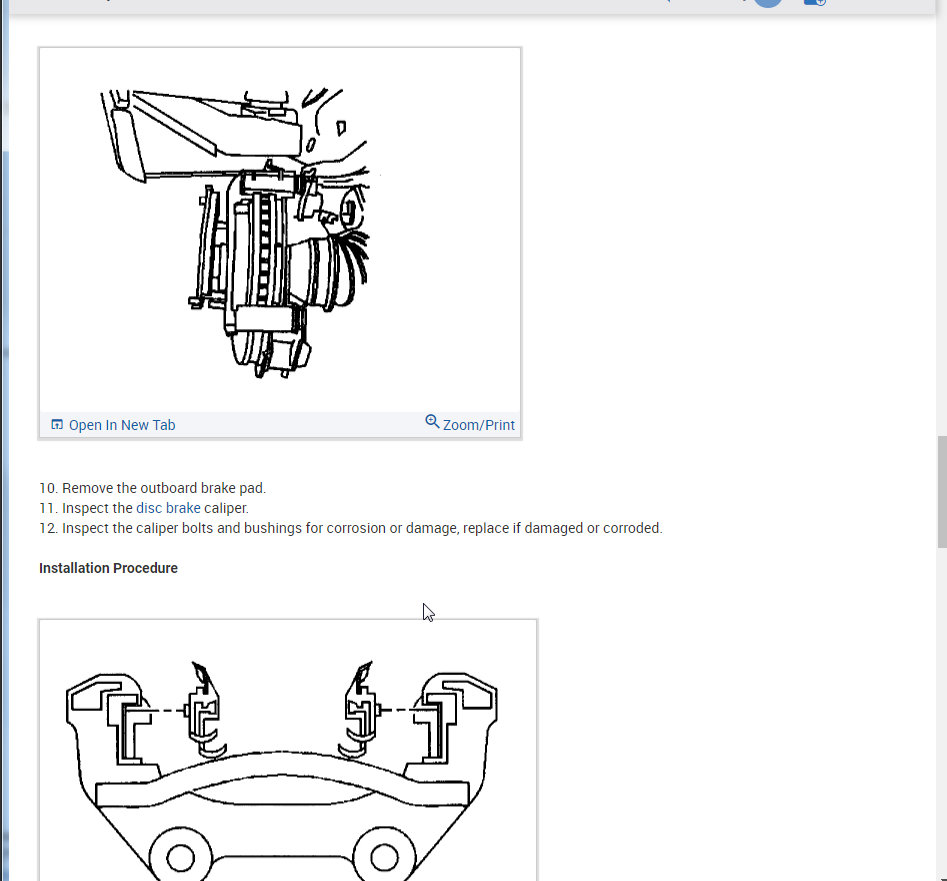 Open In New Tab
Zoom/Print

10. Remove the outboard brake pad.
11. Inspect the disc brake caliper.
12. Inspect the caliper bolts and bushings for corrosion or damage, replace if damaged or corroded.

Installation Procedure