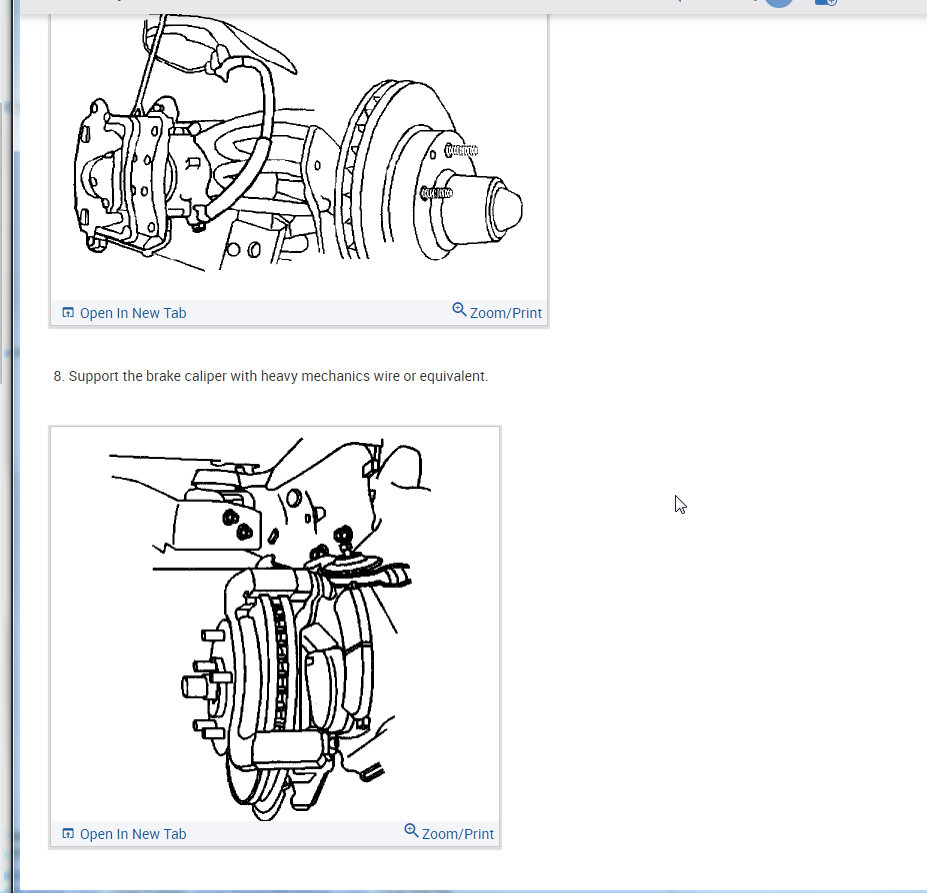 Open In New Tab

Zoom/Print

8. Support the brake caliper with heavy mechanics wire or equivalent.

Open In New Tab

Zoom/Print