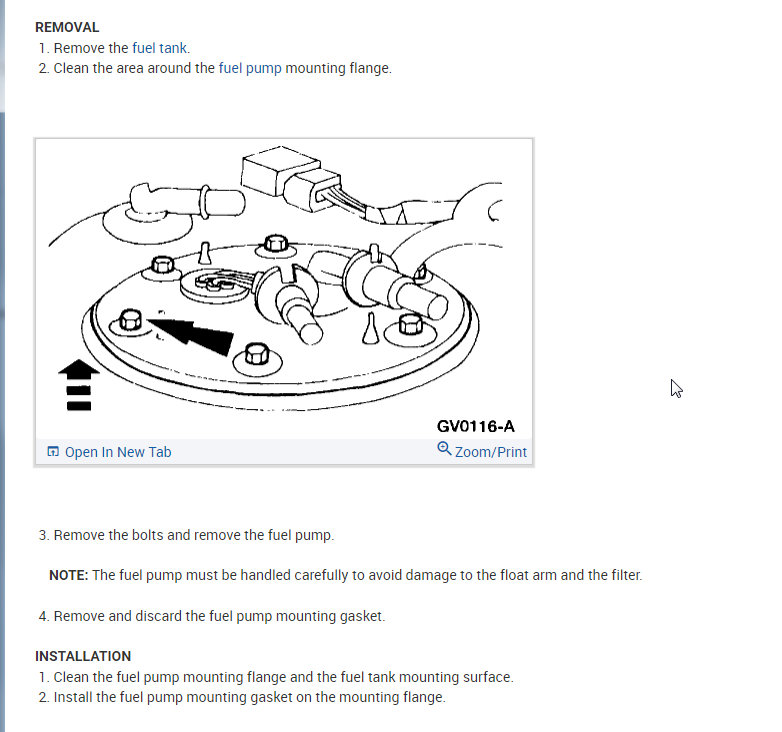 REMOVAL
1. Remove the fuel tank.
2. Clean the area around the fuel pump mounting flange.

GV0116-A

Open In New Tab

Zoom/Print

3. Remove the bolts and remove the fuel pump.

NOTE: The fuel pump must be handled carefully to avoid damage to the float arm and the filter.

4. Remove and discard the fuel pump mounting gasket.

INSTALLATION
1. Clean the fuel pump mounting flange and the fuel tank mounting surface.
2. Install the fuel pump mounting gasket on the mounting flange.