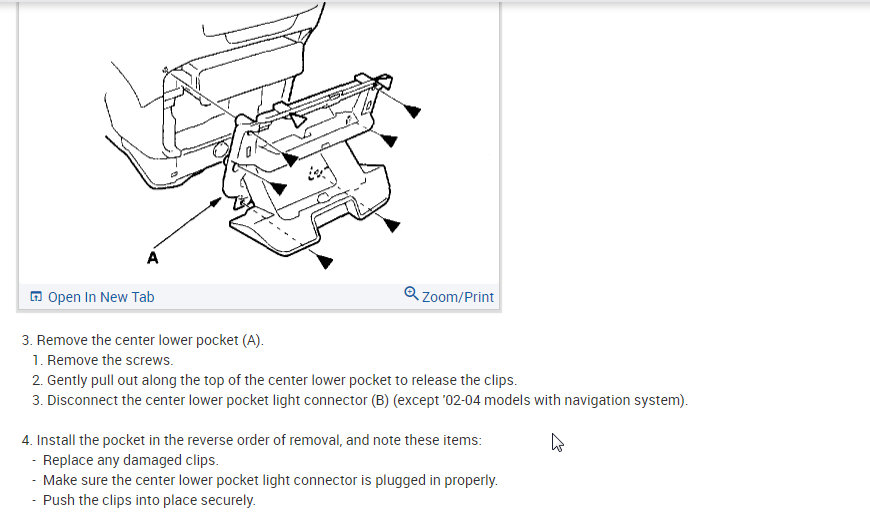 A

Open In New Tab

Zoom/Print

3. Remove the center lower pocket (A).
1. Remove the screws.
2. Gently pull out along the top of the center lower pocket to release the clips.
3. Disconnect the center lower pocket light connector (B) (except '02-04 models with navigation system).

4. Install the pocket in the reverse order of removal, and note these items:
- Replace any damaged clips.
- Make sure the center lower pocket light connector is plugged in properly.
- Push the clips into place securely.