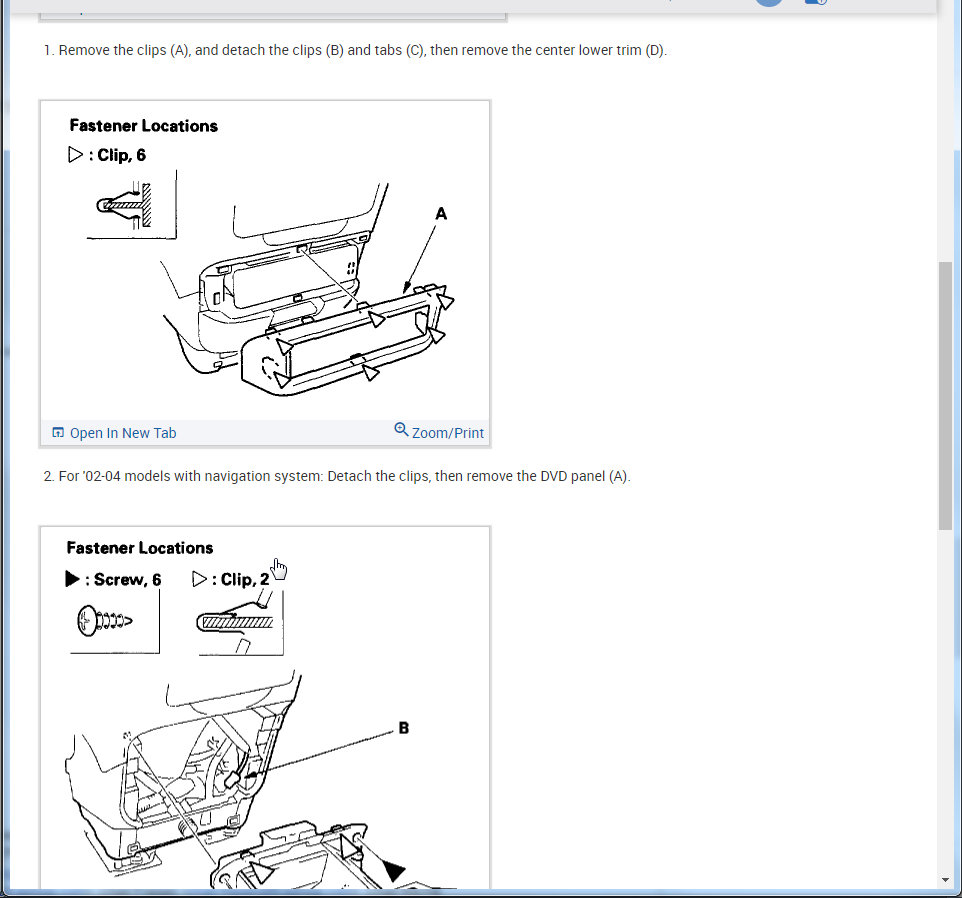 1. Remove the clips (A), and detach the clips (B) and tabs (C), then remove the center lower trim (D).

Fastener Locations
▷ : Clip, 6

A

Open In New Tab

Zoom/Print

2. For '02-04 models with navigation system: Detach the clips, then remove the DVD panel (A).

Fastener Locations
▶ : Screw, 6
▷ : Clip, 2

B