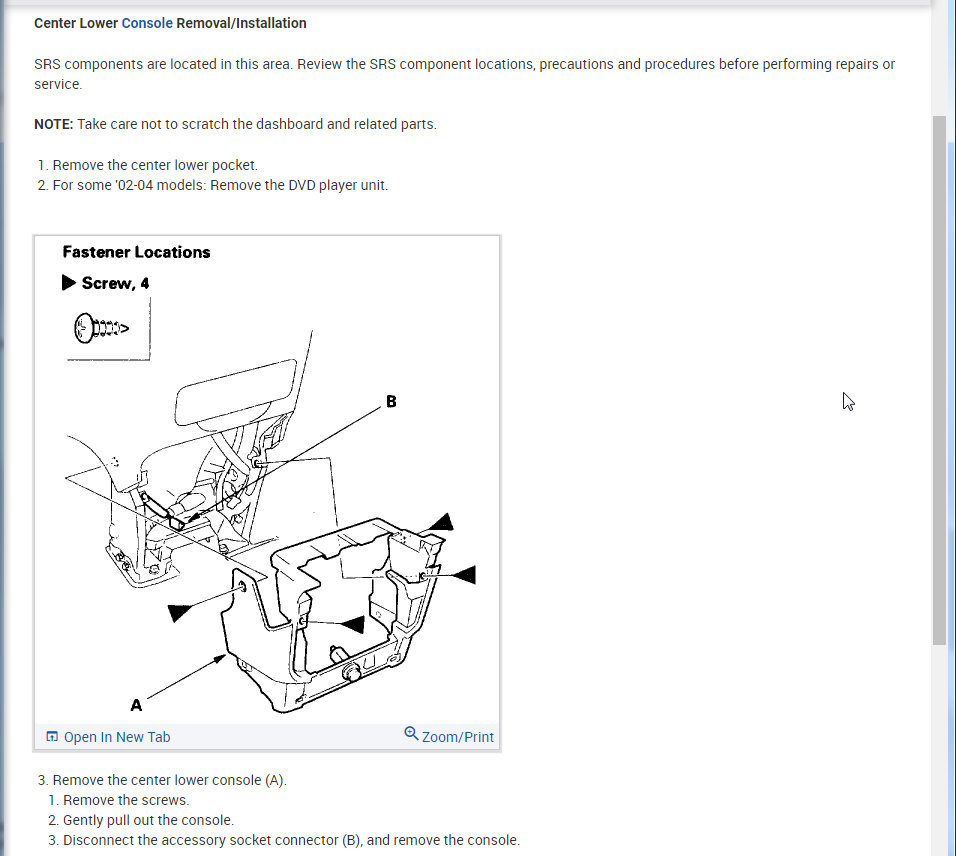 Center Lower Console Removal/Installation

SRS components are located in this area. Review the SRS component locations, precautions and procedures before performing repairs or service.

NOTE: Take care not to scratch the dashboard and related parts.

1. Remove the center lower pocket.
2. For some '02-04 models: Remove the DVD player unit.

Fastener Locations
▶ Screw, 4

B

A

Open In New Tab
Zoom/Print

3. Remove the center lower console (A).
1. Remove the screws.
2. Gently pull out the console.
3. Disconnect the accessory socket connector (B), and remove the console.