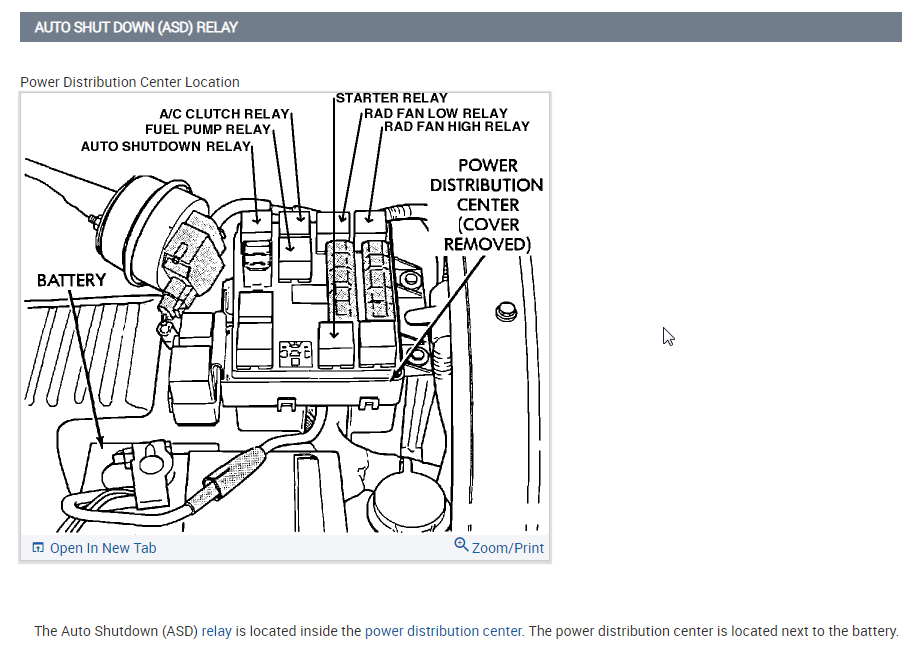 AUTO SHUT DOWN (ASD) RELAY

Power Distribution Center Location

STARTER RELAY
A/C CLUTCH RELAY
RAD FAN LOW RELAY
FUEL PUMP RELAY
RAD FAN HIGH RELAY
AUTO SHUTDOWN RELAY
POWER DISTRIBUTION CENTER (COVER REMOVED)
BATTERY

Open In New Tab
Zoom/Print

The Auto Shutdown (ASD) relay is located inside the power distribution center. The power distribution center is located next to the battery.