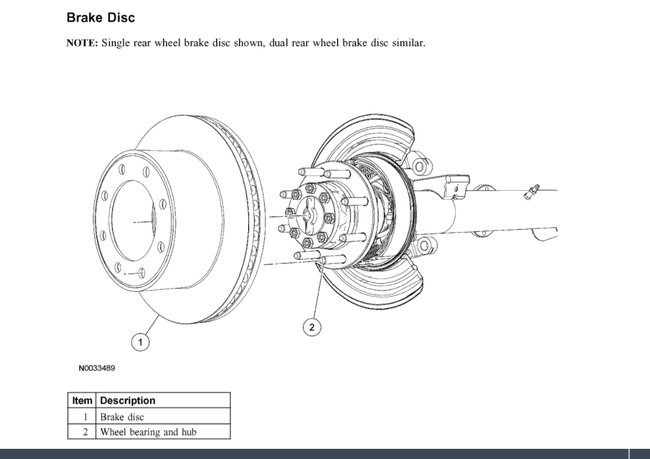 Brake Disc

NOTE: Single rear wheel brake disc shown, dual rear wheel brake disc similar.

1

2

N0033489

| Item | Description |
|---|---|
| 1 | Brake disc |
| 2 | Wheel bearing and hub |