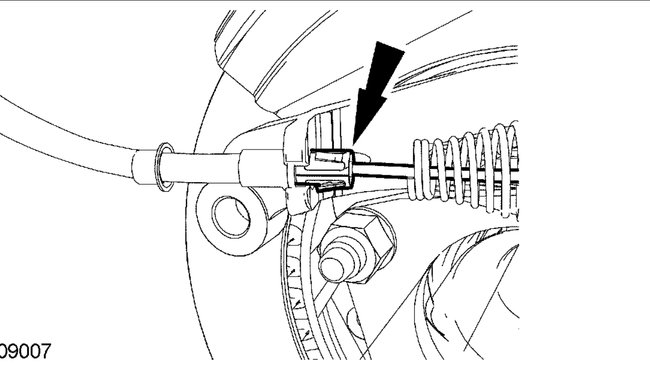 09007